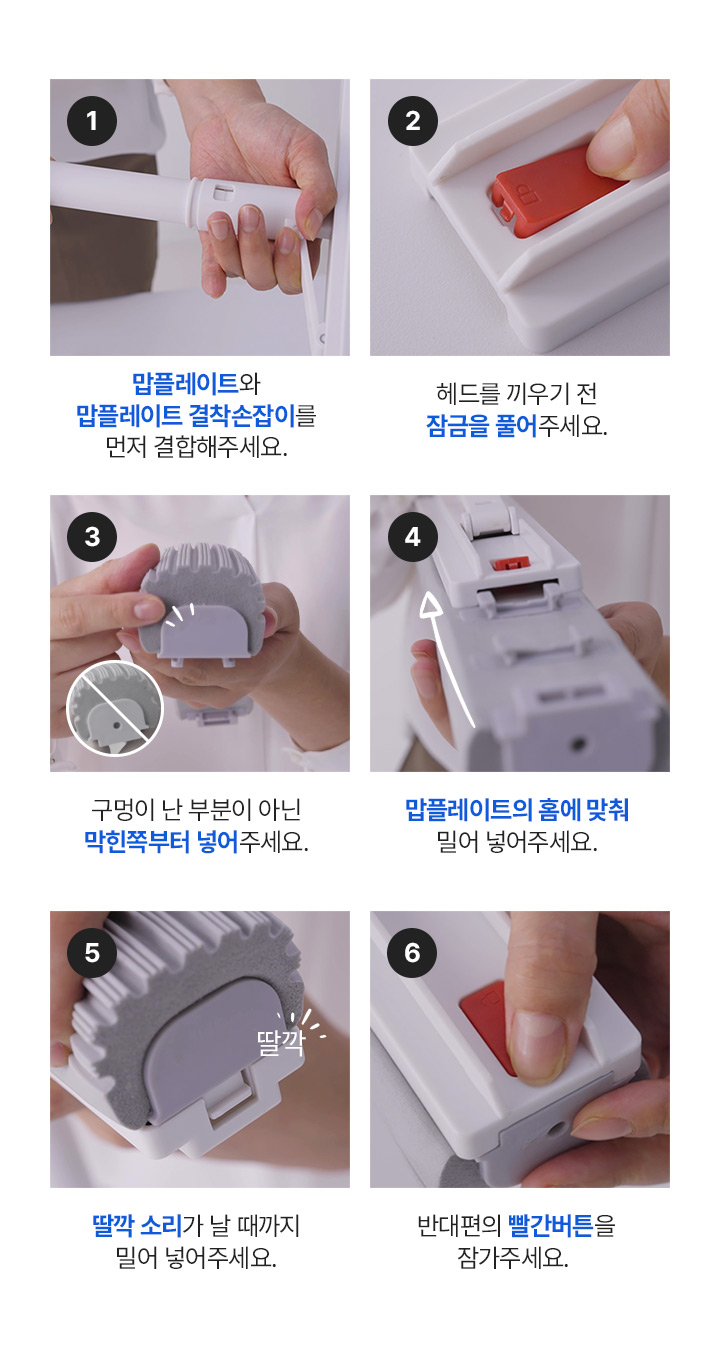 1

맙플레이트와
맙플레이트 결착손잡이를
먼저 결합해주세요.

2

헤드를 끼우기 전
잠금을 풀어주세요.

3

구멍이 난 부분이 아닌
막힌쪽부터 넣어주세요.

4

맙플레이트의 홈에 맞춰
밀어 넣어주세요.

5

딸깍

딸깍 소리가 날 때까지
밀어 넣어주세요.

6

반대편의 빨간버튼을
잠가주세요.